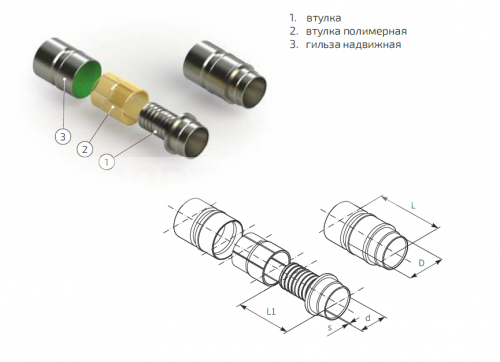 1. втулка
2. втулка полимерная
3. гильза надвижная

3
2
1

L
D
L1
s
d